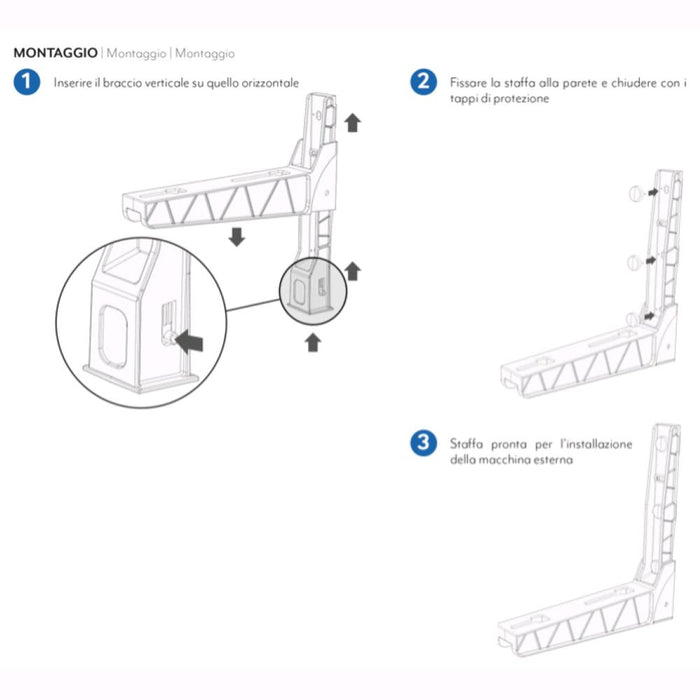 MONTAGGIO | Montaggio | Montaggio

1 Inserire il braccio verticale su quello orizzontale

2 Fissare la staffa alla parete e chiudere con i tappi di protezione

3 Staffa pronta per l'installazione della macchina esterna