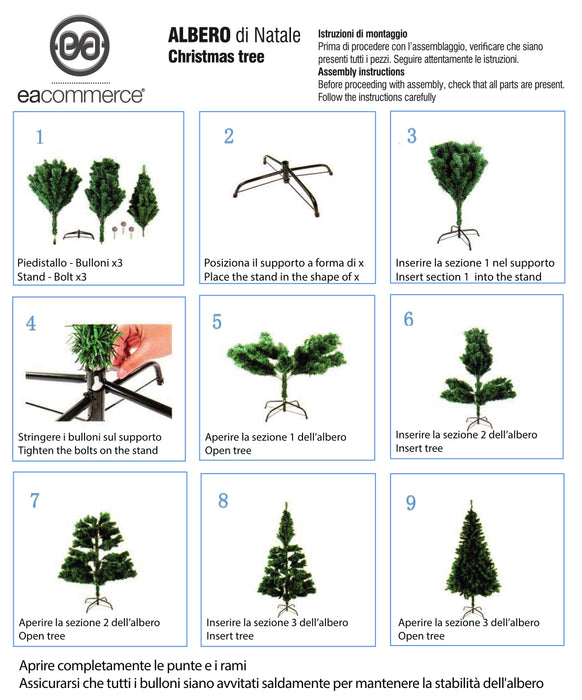 eacommerce®

ALBERO di Natale
Christmas tree

Istruzioni di montaggio
Prima di procedere con l'assemblaggio, verificare che siano presenti tutti i pezzi. Seguire attentamente le istruzioni.
Assembly instructions
Before proceeding with assembly, check that all parts are present. Follow the instructions carefully

1
Piedistallo - Bulloni x3
Stand - Bolt x3

2
Posiziona il supporto a forma di x
Place the stand in the shape of x

3
Inserire la sezione 1 nel supporto
Insert section 1 into the stand

4
Stringere i bulloni sul supporto
Tighten the bolts on the stand

5
Aperire la sezione 1 dell'albero
Open tree

6
Inserire la sezione 2 dell'albero
Insert tree

7
Aperire la sezione 2 dell'albero
Open tree

8
Inserire la sezione 3 dell'albero
Insert tree

9
Aperire la sezione 3 dell'albero
Open tree

Aprire completamente le punte e i rami
Assicurarsi che tutti i bulloni siano avvitati saldamente per mantenere la stabilità dell'albero