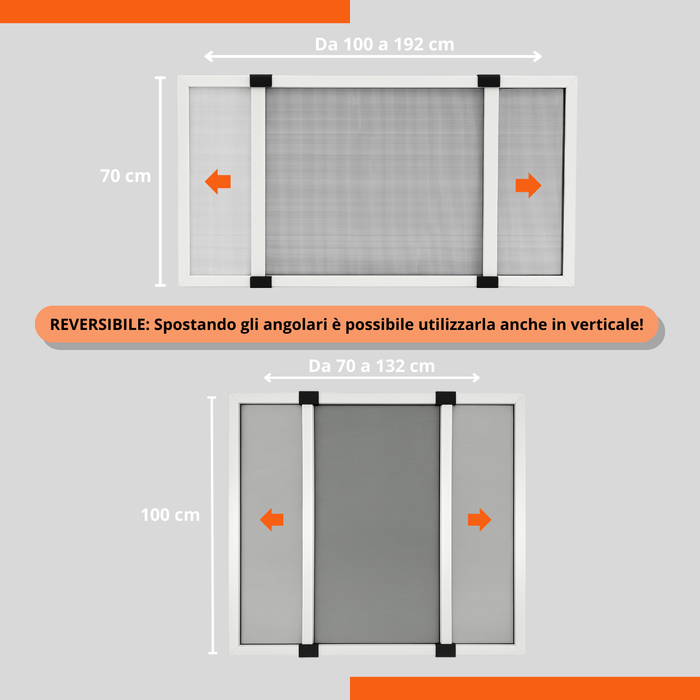 Da 100 a 192 cm

70 cm

REVERSIBILE: Spostando gli angolari è possibile utilizzarla anche in verticale!

Da 70 a 132 cm

100 cm