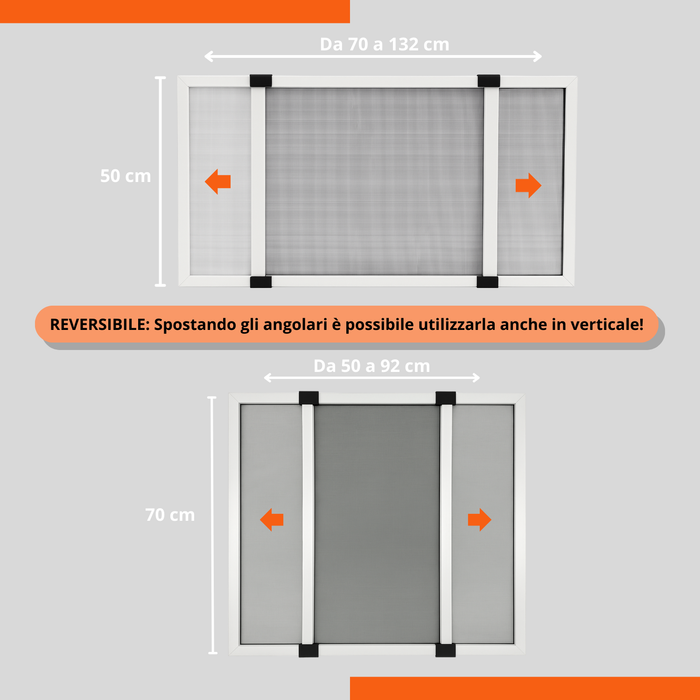 Da 70 a 132 cm

50 cm

REVERSIBILE: Spostando gli angolari è possibile utilizzarla anche in verticale!

Da 50 a 92 cm

70 cm