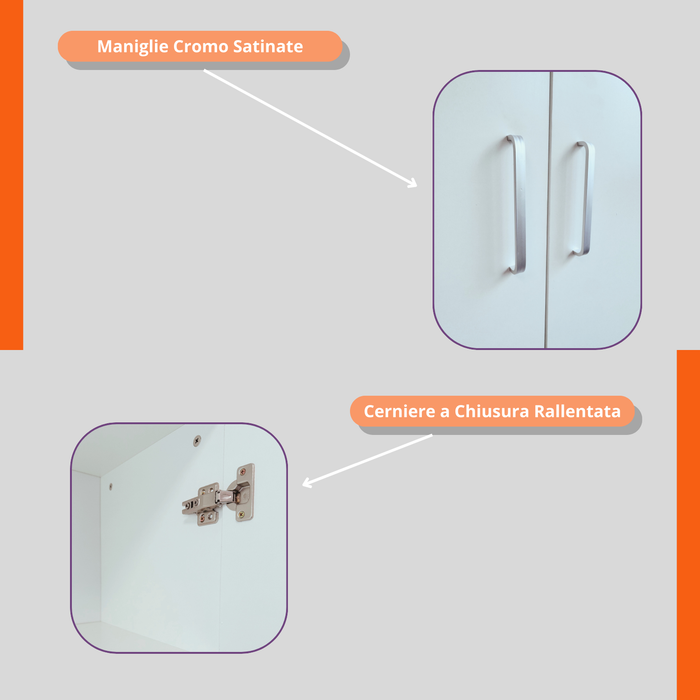 Maniglie Cromo Satinate

Cerniere a Chiusura Rallentata